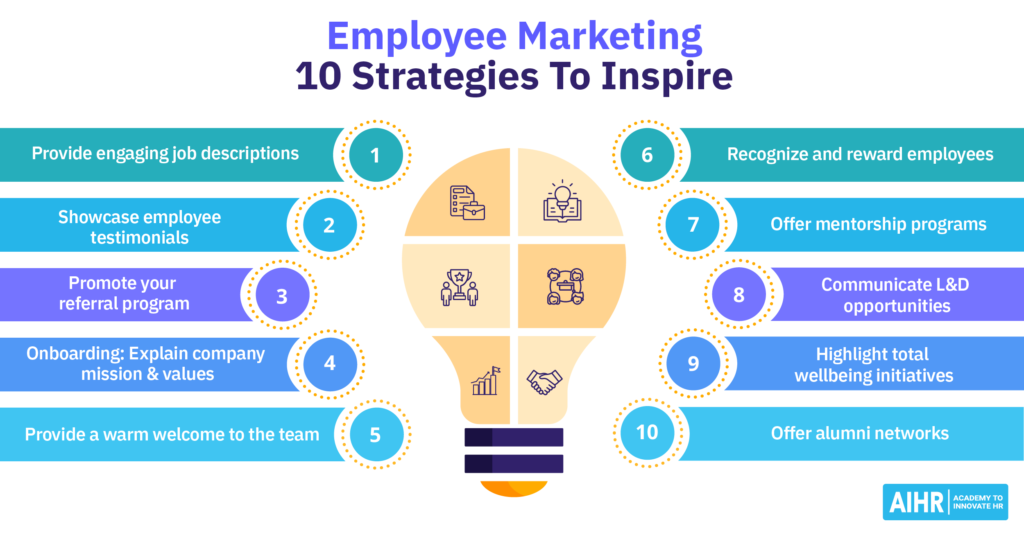 Employee Marketing
10 Strategies To Inspire

Provide engaging job descriptions 1

Showcase employee testimonials 2

Promote your referral program 3

Onboarding: Explain company mission & values 4

Provide a warm welcome to the team 5

6 Recognize and reward employees

7 Offer mentorship programs

8 Communicate L&D opportunities

9 Highlight total wellbeing initiatives

10 Offer alumni networks

AIHR ACADEMY TO INNOVATE HR