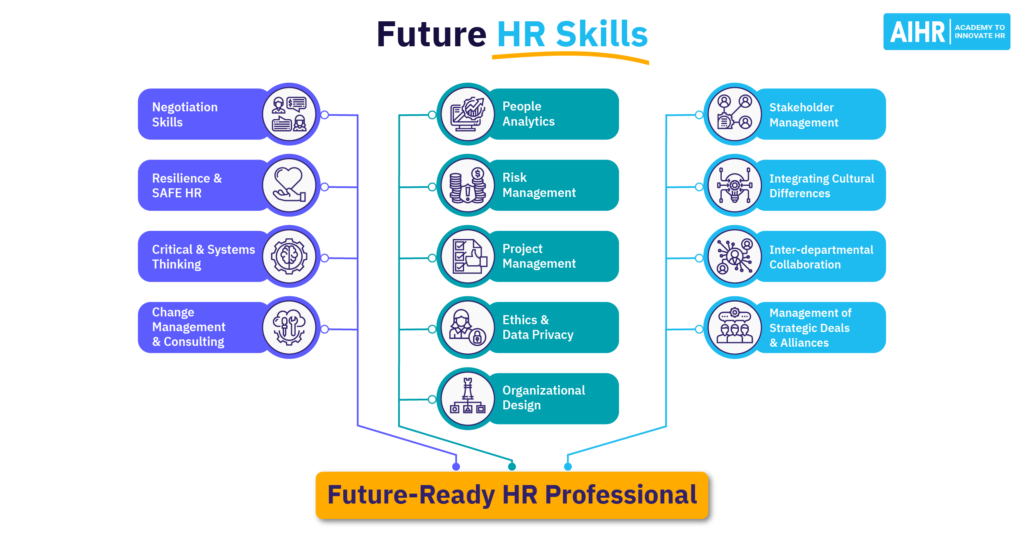 Future HR Skills

AIHR ACADEMY TO INNOVATE HR

Negotiation Skills

Resilience & SAFE HR

Critical & Systems Thinking

Change Management & Consulting

People Analytics

Risk Management

Project Management

Ethics & Data Privacy

Organizational Design

Stakeholder Management

Integrating Cultural Differences

Inter-departmental Collaboration

Management of Strategic Deals & Alliances

Future-Ready HR Professional