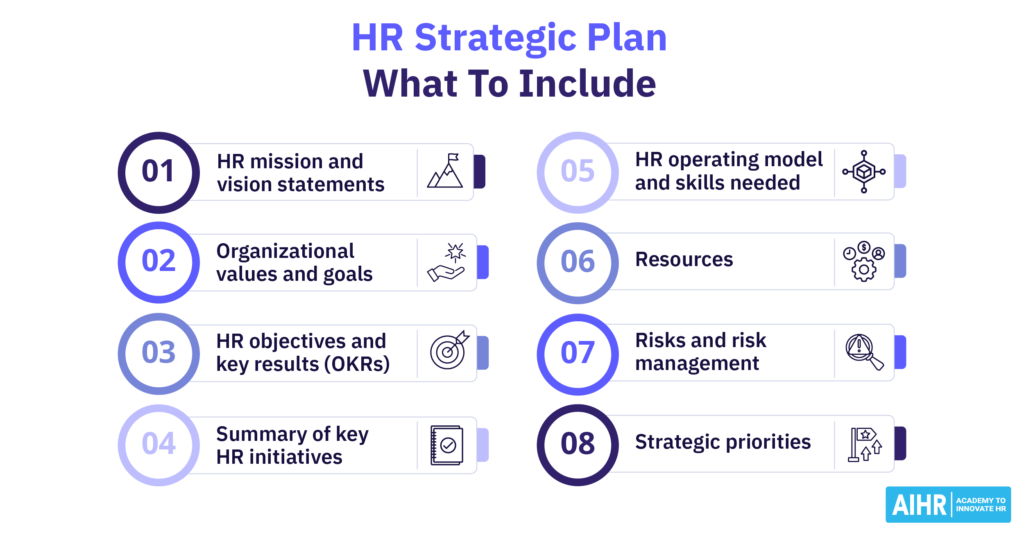 HR Strategic Plan
What To Include

01 HR mission and vision statements

02 Organizational values and goals

03 HR objectives and key results (OKRs)

04 Summary of key HR initiatives

05 HR operating model and skills needed

06 Resources

07 Risks and risk management

08 Strategic priorities

AIHR ACADEMY TO INNOVATE HR