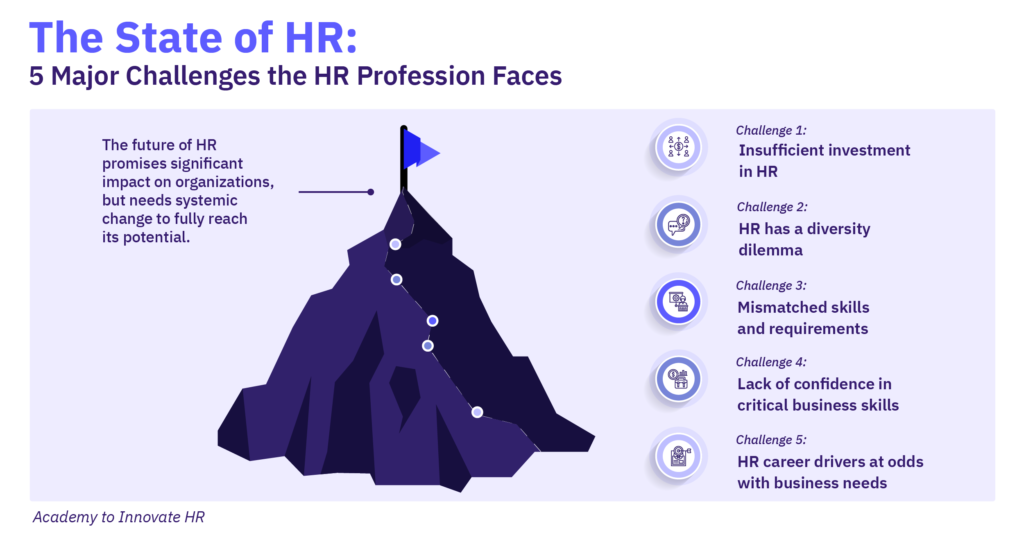 The State of HR:
5 Major Challenges the HR Profession Faces

The future of HR promises significant impact on organizations, but needs systemic change to fully reach its potential.

Challenge 1:
Insufficient investment in HR

Challenge 2:
HR has a diversity dilemma

Challenge 3:
Mismatched skills and requirements

Challenge 4:
Lack of confidence in critical business skills

Challenge 5:
HR career drivers at odds with business needs

Academy to Innovate HR